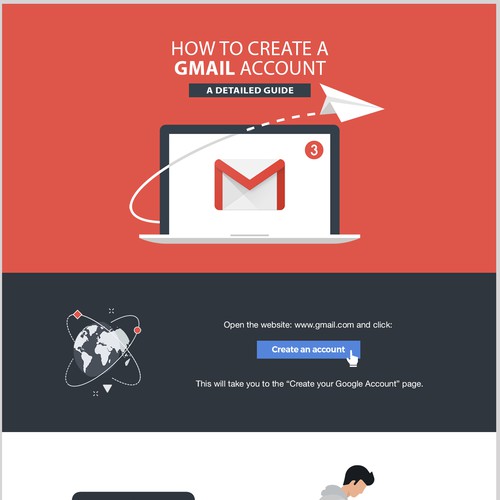 HOW TO CREATE A
GMAIL ACCOUNT

A DETAILED GUIDE

3

Open the website: www.gmail.com and click:

Create an account

This will take you to the "Create your Google Account" page.