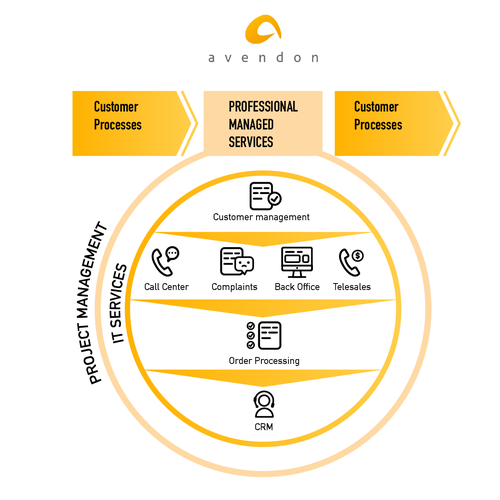 avendon

Customer Processes

PROFESSIONAL MANAGED SERVICES

Customer Processes

PROJECT MANAGEMENT

IT SERVICES

Customer management

Call Center

Complaints

Back Office

Telesales

Order Processing

CRM