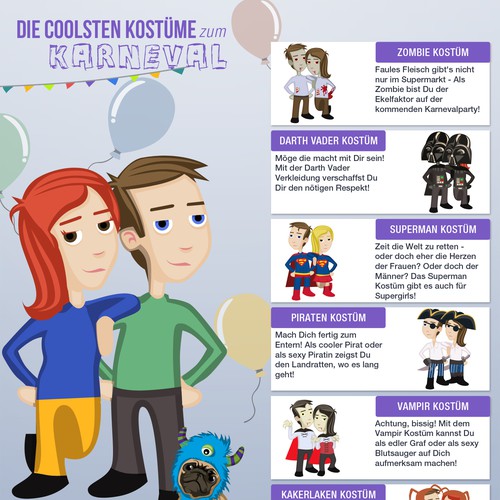 DIE COOLSTEN KOSTÜME zum KARNEVAL

ZOMBIE KOSTÜM

Faules Fleisch gibt's nicht nur im Supermarkt - Als Zombie bist Du der Ekelfaktor auf der kommenden Karnevalparty!

DARTH VADER KOSTÜM

Möge die macht mit Dir sein! Mit der Darth Vader Verkleidung verschaffst Du Dir den nötigen Respekt!

SUPERMAN KOSTÜM

Zeit die Welt zu retten - oder doch eher die Herzen der Frauen? Oder doch der Männer? Das Superman Kostüm gibt es auch für Supergirls!

PIRATEN KOSTÜM

Mach Dich fertig zum Entern! Als cooler Pirat oder als sexy Piratin zeigst Du den Landratten, wo es lang geht!

VAMPIR KOSTÜM

Achtung, bissig! Mit dem Vampir Kostüm kannst Du als edler Graf oder als sexy Blutsauger auf Dich aufmerksam machen!

KAKERLAKEN KOSTÜM