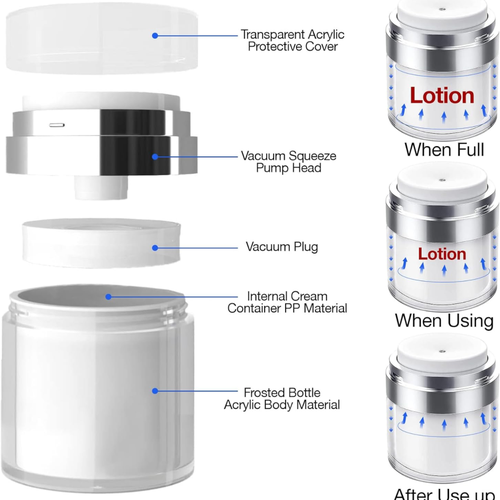 Transparent Acrylic Protective Cover

Vacuum Squeeze Pump Head

Vacuum Plug

Internal Cream Container PP Material

Frosted Bottle Acrylic Body Material

Lotion

When Full

Lotion

When Using

After Use up