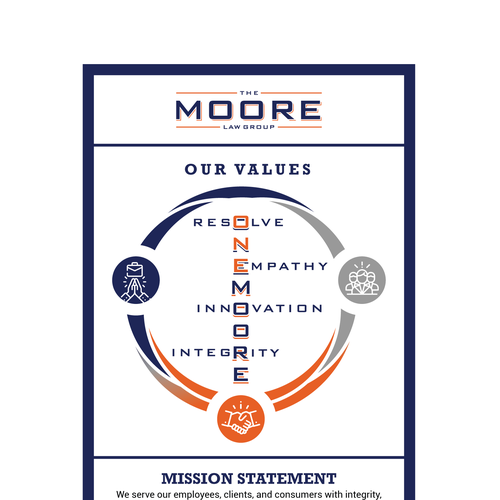 THE
MOORE
LAW GROUP

OUR VALUES

RESOLVE
EMPATHY
INNOVATION
INTEGRITY

ONE
MOORE

MISSION STATEMENT
We serve our employees, clients, and consumers with integrity,