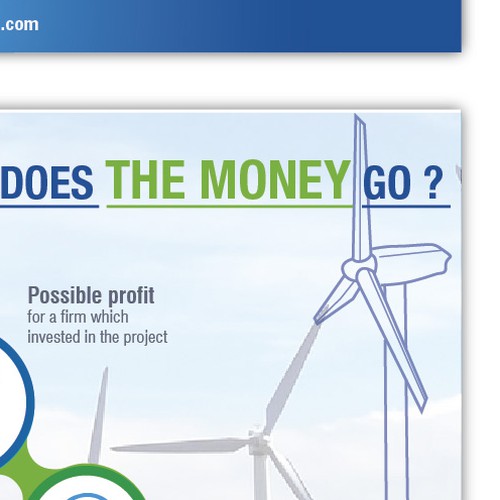 .com

DOES THE MONEY GO ?

Possible profit
for a firm which invested in the project