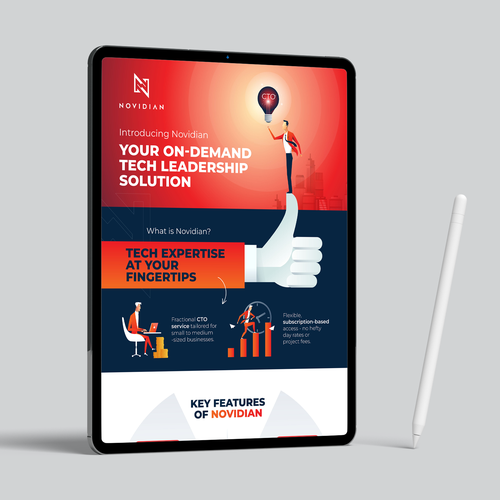 NOVIDIAN

CTO

Introducing Novidian

YOUR ON-DEMAND TECH LEADERSHIP SOLUTION

What is Novidian?

TECH EXPERTISE AT YOUR FINGERTIPS

Fractional CTO service tailored for small to medium -sized businesses.

Flexible, subscription-based access - no hefty day rates or project fees.

KEY FEATURES OF NOVIDIAN