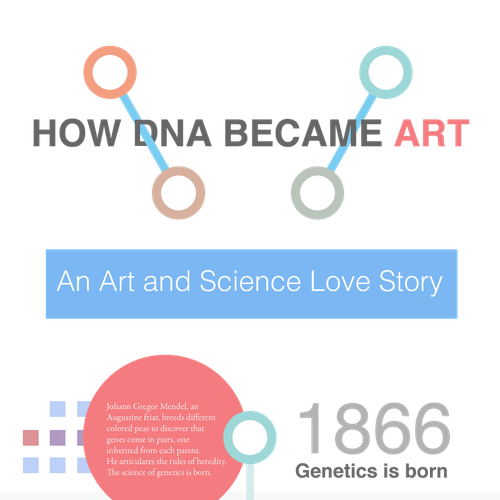 HOW DNA BECAME ART

An Art and Science Love Story

Johann Gregor Mendel, an Augustine friar, breeds different colored peas to discover that genes come in pairs, one inherited from each parent. He articulates the rules of heredity. The science of genetics is born.

1866
Genetics is born