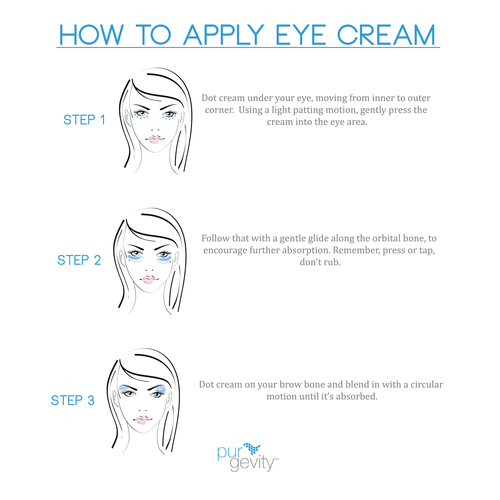 HOW TO APPLY EYE CREAM

STEP 1

Dot cream under your eye, moving from inner to outer corner. Using a light patting motion, gently press the cream into the eye area.

STEP 2

Follow that with a gentle glide along the orbital bone, to encourage further absorption. Remember, press or tap, don't rub.

STEP 3

Dot cream on your brow bone and blend in with a circular motion until it's absorbed.

pur gevity™