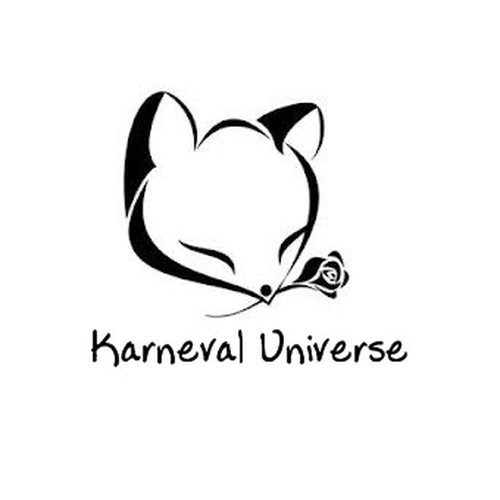 Karneval Universe