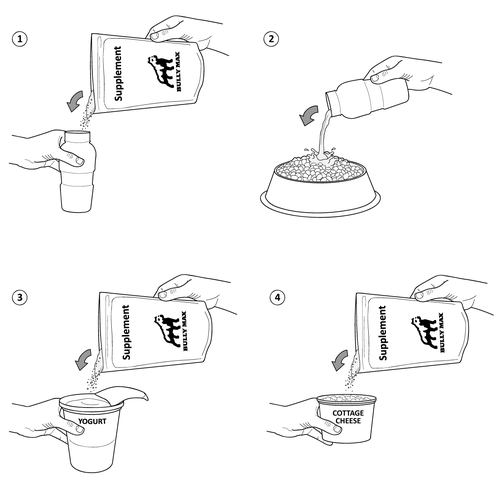 1

Supplement

BULLY MAX

2

3

Supplement

BULLY MAX

YOGURT

4

Supplement

BULLY MAX

COTTAGE CHEESE