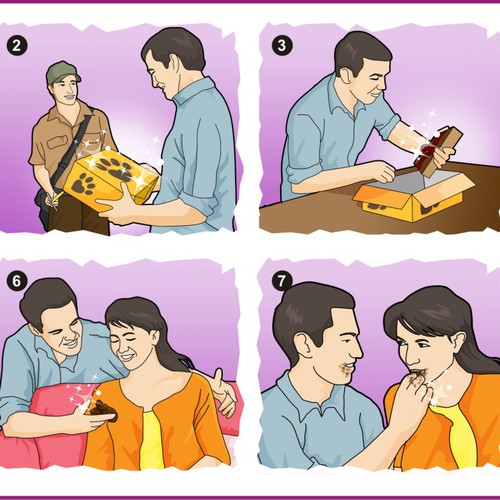 2

3

6

7