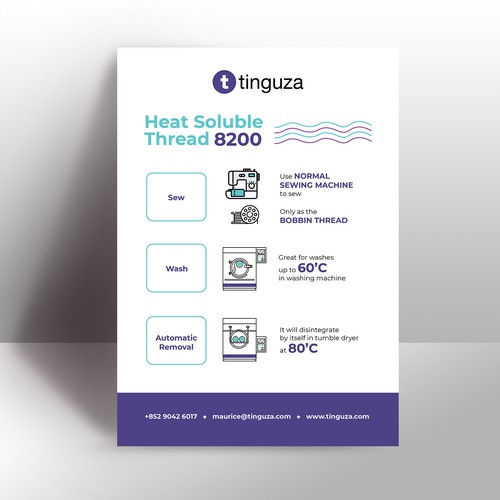 t tinguza

Heat Soluble Thread 8200

Sew

Use NORMAL SEWING MACHINE to sew

Only as the BOBBIN THREAD

Wash

Great for washes up to 60'C in washing machine

Automatic Removal

It will disintegrate by itself in tumble dryer at 80'C

+852 9042 6017 • maurice@tinguza.com • www.tinguza.com