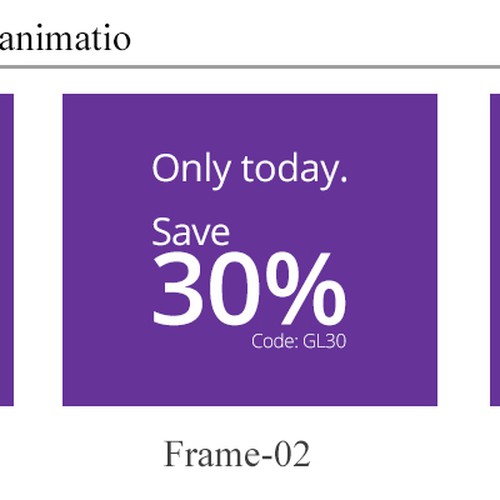 animatio

Only today.

Save
30%
Code: GL30

Frame-02