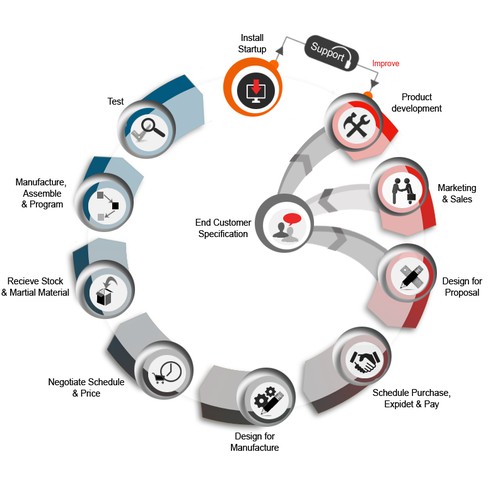 Install Startup

Support

Improve

Product development

Marketing & Sales

End Customer Specification

Design for Proposal

Schedule Purchase, Expidet & Pay

Design for Manufacture

Negotiate Schedule & Price

Recieve Stock & Martial Material

Manufacture, Assemble & Program

Test