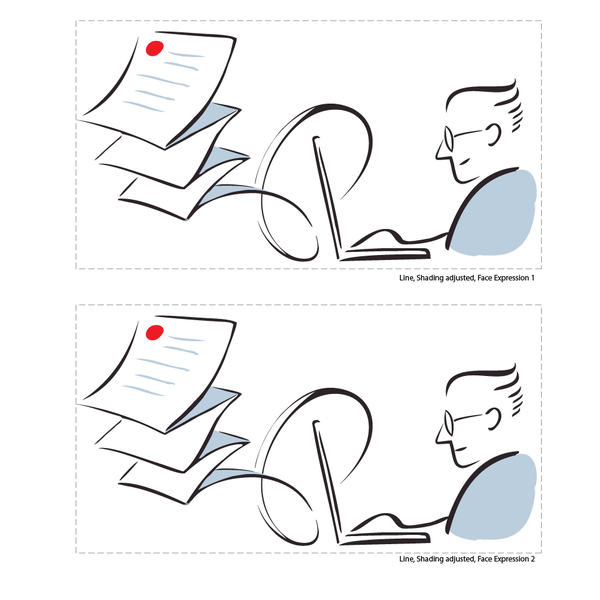 Line, Shading adjusted, Face Expression 1

Line, Shading adjusted, Face Expression 2