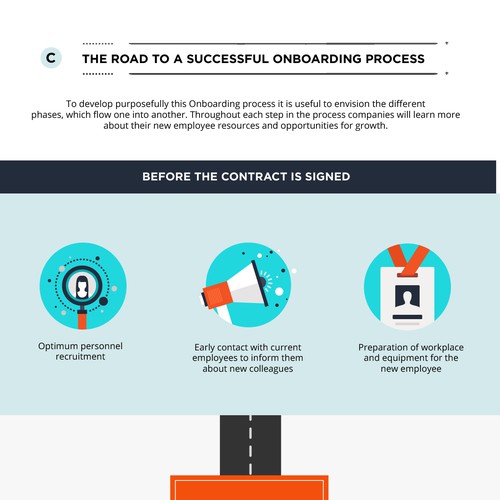 C

THE ROAD TO A SUCCESSFUL ONBOARDING PROCESS

To develop purposefully this Onboarding process it is useful to envision the different phases, which flow one into another. Throughout each step in the process companies will learn more about their new employee resources and opportunities for growth.

BEFORE THE CONTRACT IS SIGNED

Optimum personnel recruitment

Early contact with current employees to inform them about new colleagues

Preparation of workplace and equipment for the new employee