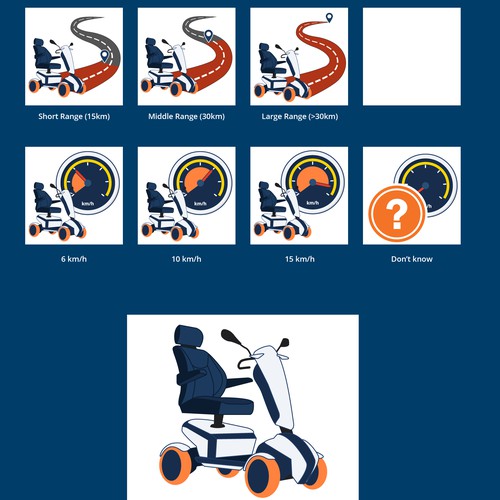 Short Range (15km)

Middle Range (30km)

Large Range (>30km)

km/h

km/h

km/h

?

6 km/h

10 km/h

15 km/h

Don't know