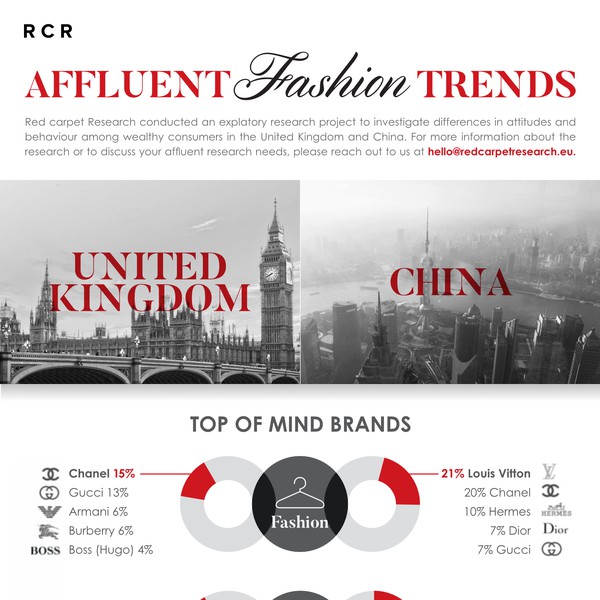 RCR

AFFLUENT Fashion TRENDS

Red carpet Research conducted an explatory research project to investigate differences in attitudes and behaviour among wealthy consumers in the United Kingdom and China. For more information about the research or to discuss your affluent research needs, please reach out to us at hello@redcarpetresearch.eu.

UNITED KINGDOM

CHINA

TOP OF MIND BRANDS

Chanel 15%
Gucci 13%
Armani 6%
Burberry 6%
BOSS Boss (Hugo) 4%

Fashion

21% Louis Vitton
20% Chanel
10% Hermes HERMES
7% Dior Dior
7% Gucci