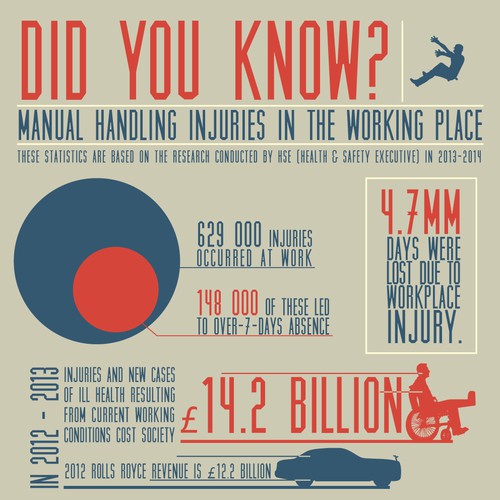 DID YOU KNOW?

MANUAL HANDLING INJURIES IN THE WORKING PLACE

THESE STATISTICS ARE BASED ON THE RESEARCH CONDUCTED BY HSE (HEALTH & SAFETY EXECUTIVE) IN 2013-2014

629 000 INJURIES OCCURRED AT WORK

148 000 OF THESE LED TO OVER-7-DAYS ABSENCE

4.7MM DAYS WERE LOST DUE TO WORKPLACE INJURY.

IN 2012 - 2013

INJURIES AND NEW CASES OF ILL HEALTH RESULTING FROM CURRENT WORKING CONDITIONS COST SOCIETY

£14.2 BILLION

2012 ROLLS ROYCE REVENUE IS £12.2 BILLION