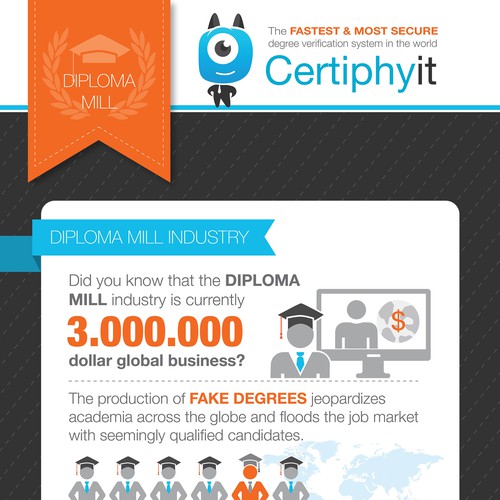 DIPLOMA MILL

The FASTEST & MOST SECURE degree verification system in the world

Certiphyit

DIPLOMA MILL INDUSTRY

Did you know that the DIPLOMA MILL industry is currently 3.000.000 dollar global business?

$

The production of FAKE DEGREES jeopardizes academia across the globe and floods the job market with seemingly qualified candidates.