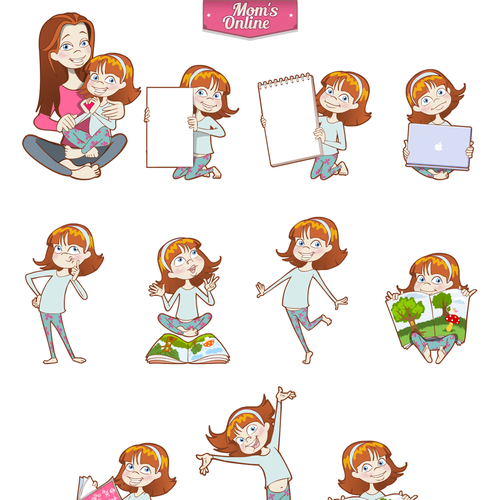 Mom's Online