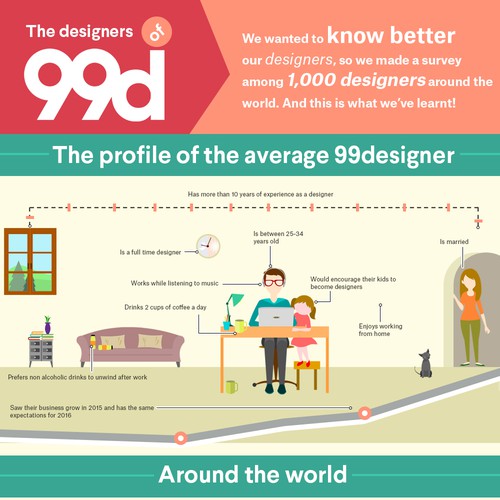 The designers of 99d

We wanted to know better our designers, so we made a survey among 1,000 designers around the world. And this is what we've learnt!

The profile of the average 99designer

Has more than 10 years of experience as a designer

Is a full time designer

Is between 25-34 years old

Is married

Works while listening to music

Would encourage their kids to become designers

Drinks 2 cups of coffee a day

Enjoys working from home

Prefers non alcoholic drinks to unwind after work

Saw their business grow in 2015 and has the same expectations for 2016

Around the world