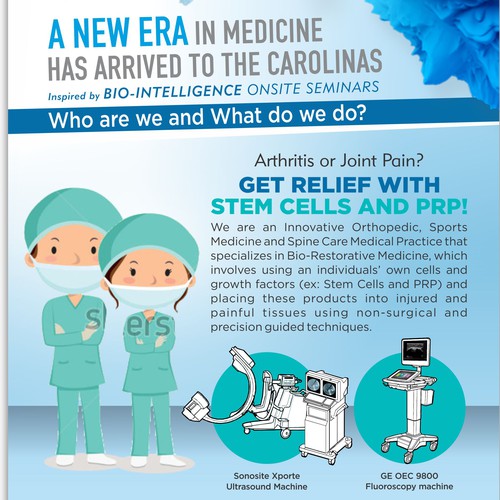 A NEW ERA IN MEDICINE HAS ARRIVED TO THE CAROLINAS

Inspired by BIO-INTELLIGENCE ONSITE SEMINARS

Who are we and What do we do?

Arthritis or Joint Pain?

GET RELIEF WITH STEM CELLS AND PRP!

We are an Innovative Orthopedic, Sports Medicine and Spine Care Medical Practice that specializes in Bio-Restorative Medicine, which involves using an individuals' own cells and growth factors (ex: Stem Cells and PRP) and placing these products into injured and painful tissues using non-surgical and precision guided techniques.

Sonosite Xporte Ultrasound Machine

GE OEC 9800 Fluoroscopy machine