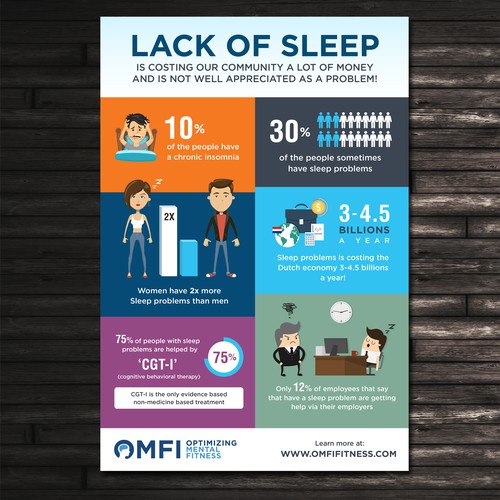 LACK OF SLEEP

IS COSTING OUR COMMUNITY A LOT OF MONEY AND IS NOT WELL APPRECIATED AS A PROBLEM!

10%
of the people have a chronic insomnia

30%
of the people sometimes have sleep problems

2X

Women have 2x more Sleep problems than men

3-4.5 BILLIONS A YEAR

Sleep problems is costing the Dutch economy 3-4.5 billions a year!

75% of people with sleep problems are helped by 'CGT-I' (cognitive behavioral therapy)

75%

CGT-I is the only evidence based non-medicine based treatment

Only 12% of employees that say that have a sleep problem are getting help via their employers

OMFI OPTIMIZING MENTAL FITNESS

Learn more at:
WWW.OMFIFITNESS.COM