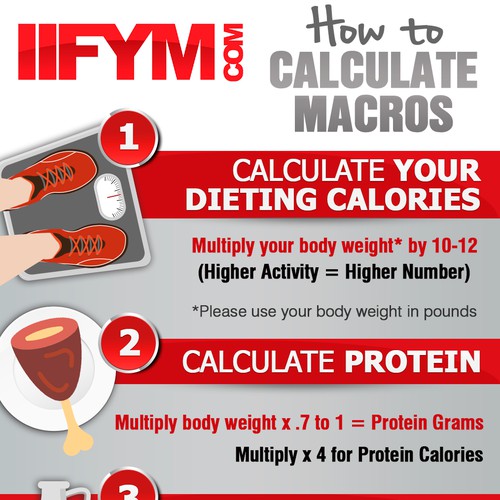 IIFYM.COM

How to CALCULATE MACROS

1

CALCULATE YOUR DIETING CALORIES

Multiply your body weight* by 10-12
(Higher Activity = Higher Number)

*Please use your body weight in pounds

2

CALCULATE PROTEIN

Multiply body weight x .7 to 1 = Protein Grams

Multiply x 4 for Protein Calories

3