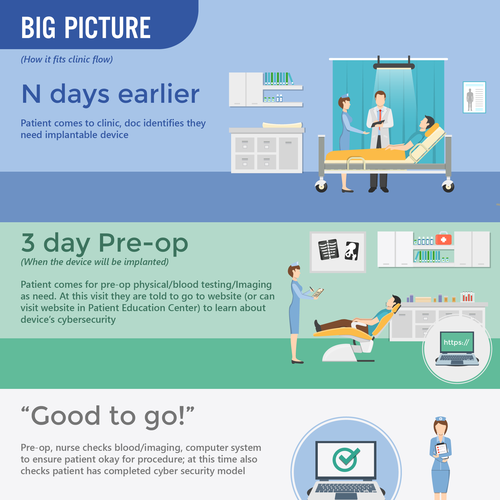 BIG PICTURE

(How it fits clinic flow)

N days earlier

Patient comes to clinic, doc identifies they need implantable device

3 day Pre-op

(When the device will be implanted)

Patient comes for pre-op physical/blood testing/Imaging as need. At this visit they are told to go to website (or can visit website in Patient Education Center) to learn about device's cybersecurity

https://

"Good to go!"

Pre-op, nurse checks blood/imaging, computer system to ensure patient okay for procedure; at this time also checks patient has completed cyber security model