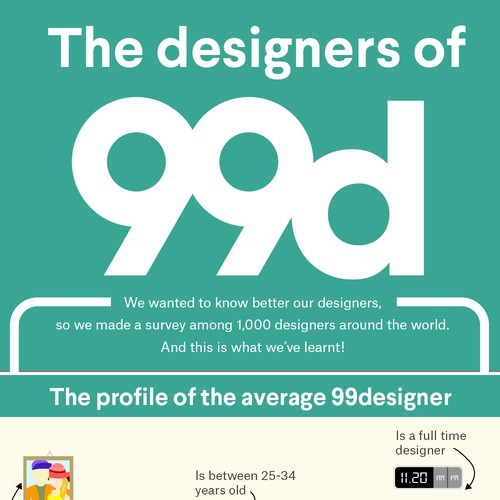 The designers of

99d

We wanted to know better our designers, so we made a survey among 1,000 designers around the world. And this is what we've learnt!

The profile of the average 99designer

Is a full time designer

11.20 AM PM

Is between 25-34 years old