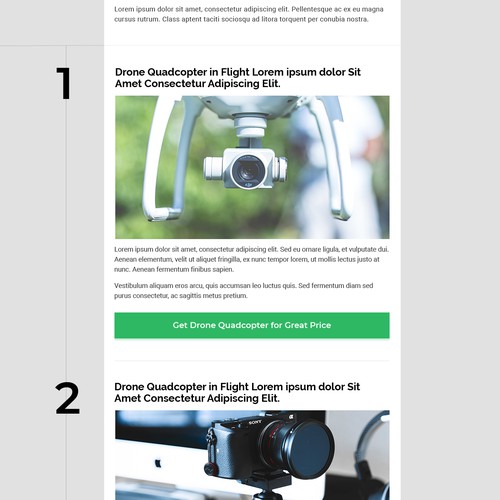 Lorem ipsum dolor sit amet, consectetur adipiscing elit. Pellentesque ac ex eu magna cursus rutrum. Class aptent taciti sociosqu ad litora torquent per conubia nostra.

1

Drone Quadcopter in Flight Lorem ipsum dolor Sit Amet Consectetur Adipiscing Elit.

Lorem ipsum dolor sit amet, consectetur adipiscing elit. Sed eu ornare ligula, et vulputate dui. Aenean elementum, velit ut aliquet fringilla, ex nunc tempor lorem, ut mollis lectus justo at nunc. Aenean fermentum finibus sapien.

Vestibulum aliquam eros arcu, quis accumsan leo luctus quis. Sed fermentum diam sed purus consectetur, ac sagittis metus pretium.

Get Drone Quadcopter for Great Price

2

Drone Quadcopter in Flight Lorem ipsum dolor Sit Amet Consectetur Adipiscing Elit.

SONY