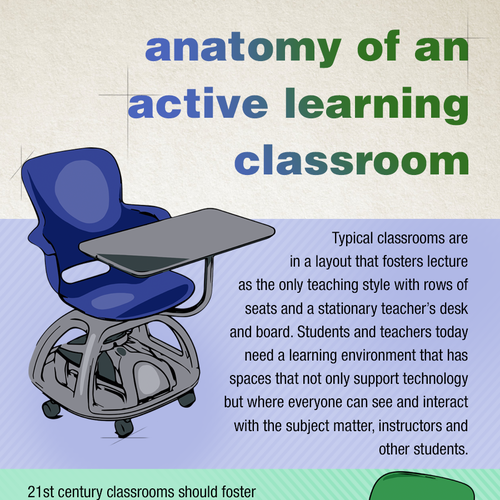 anatomy of an active learning classroom

Typical classrooms are in a layout that fosters lecture as the only teaching style with rows of seats and a stationary teacher's desk and board. Students and teachers today need a learning environment that has spaces that not only support technology but where everyone can see and interact with the subject matter, instructors and other students.

21st century classrooms should foster