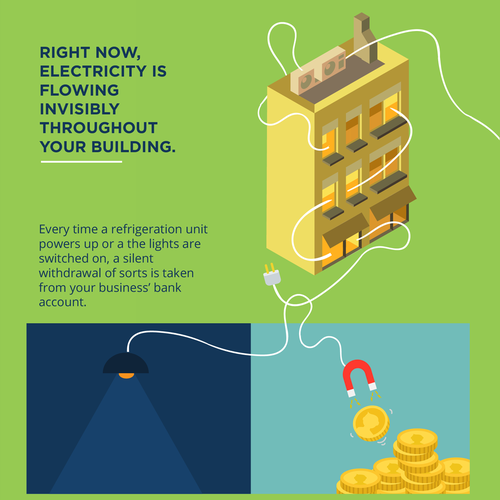 RIGHT NOW, ELECTRICITY IS FLOWING INVISIBLY THROUGHOUT YOUR BUILDING.

Every time a refrigeration unit powers up or a the lights are switched on, a silent withdrawal of sorts is taken from your business' bank account.