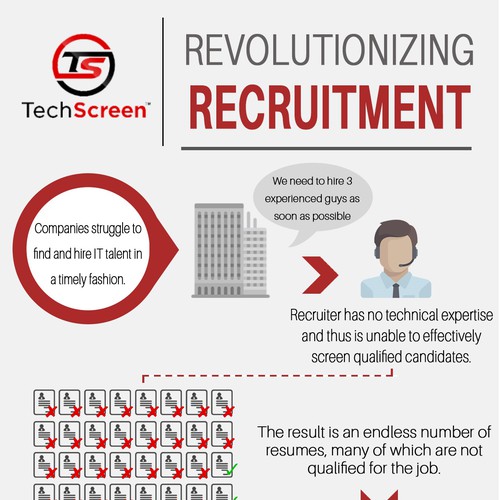 TS

TechScreen™

REVOLUTIONIZING
RECRUITMENT

Companies struggle to find and hire IT talent in a timely fashion.

We need to hire 3 experienced guys as soon as possible

Recruiter has no technical expertise and thus is unable to effectively screen qualified candidates.

The result is an endless number of resumes, many of which are not qualified for the job.