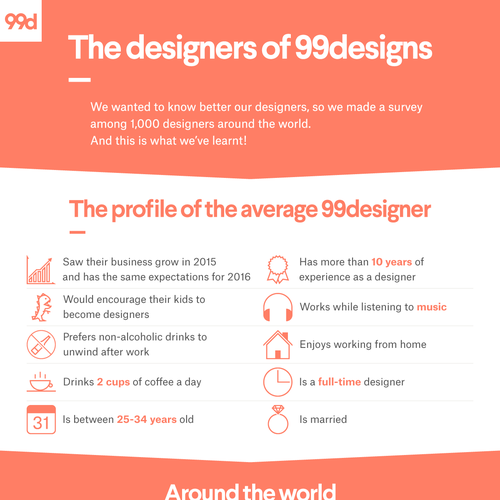 99d

The designers of 99designs

We wanted to know better our designers, so we made a survey among 1,000 designers around the world.
And this is what we've learnt!

The profile of the average 99designer

Saw their business grow in 2015 and has the same expectations for 2016

Would encourage their kids to become designers

Prefers non-alcoholic drinks to unwind after work

Drinks 2 cups of coffee a day

31

Is between 25-34 years old

Has more than 10 years of experience as a designer

Works while listening to music

Enjoys working from home

Is a full-time designer

Is married

Around the world