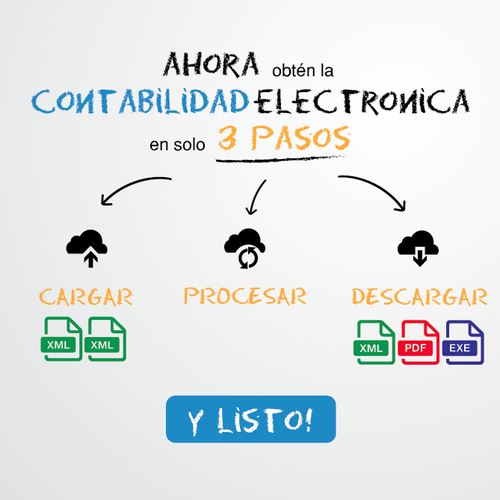 AHORA obtén la
CONTABILIDAD ELECTRONICA
en solo 3 PASOS

CARGAR
XML XML

PROCESAR

DESCARGAR
XML PDF EXE

Y LISTO!