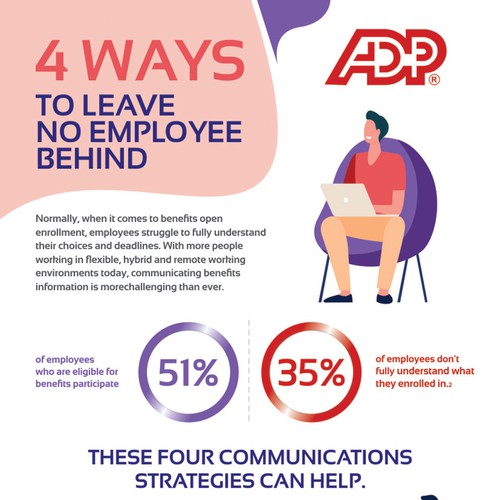 4 WAYS

TO LEAVE NO EMPLOYEE BEHIND

ADP®

Normally, when it comes to benefits open enrollment, employees struggle to fully understand their choices and deadlines. With more people working in flexible, hybrid and remote working environments today, communicating benefits information is morechallenging than ever.

of employees who are eligible for benefits participate

51%

35%

of employees don't fully understand what they enrolled in.2

THESE FOUR COMMUNICATIONS STRATEGIES CAN HELP.