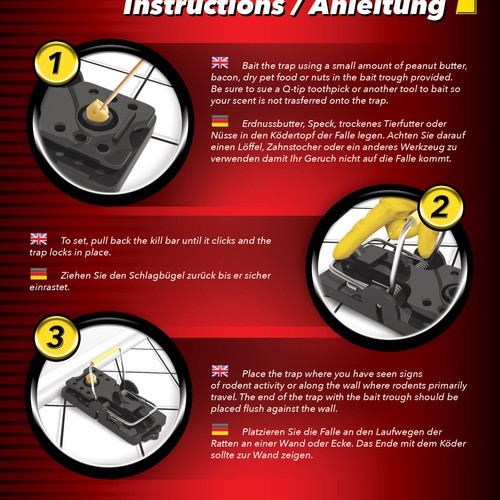 Instructions / Anleitung

1

Bait the trap using a small amount of peanut butter, bacon, dry pet food or nuts in the bait trough provided. Be sure to sue a Q-tip toothpick or another tool to bait so your scent is not trasferred onto the trap.

Erdnussbutter, Speck, trockenes Tierfutter oder Nüsse in den Ködertopf der Falle legen. Achten Sie darauf einen Löffel, Zahnstocher oder ein anderes Werkzeug zu verwenden damit Ihr Geruch nicht auf die Falle kommt.

2

To set, pull back the kill bar until it clicks and the trap locks in place.

Ziehen Sie den Schlagbügel zurück bis er sicher einrastet.

3

Place the trap where you have seen signs of rodent activity or along the wall where rodents primarily travel. The end of the trap with the bait trough should be placed flush against the wall.

Platzieren Sie die Falle an den Laufwegen der Ratten an einer Wand oder Ecke. Das Ende mit dem Köder sollte zur Wand zeigen.