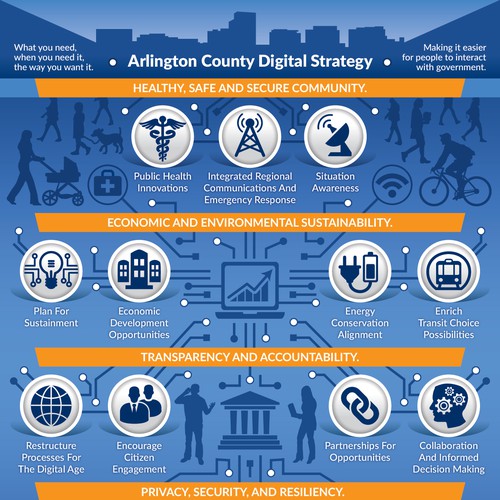 What you need, when you need it, the way you want it.

Arlington County Digital Strategy

Making it easier for people to interact with government.

HEALTHY, SAFE AND SECURE COMMUNITY.

Public Health Innovations

Integrated Regional Communications And Emergency Response

Situation Awareness

ECONOMIC AND ENVIRONMENTAL SUSTAINABILITY.

Plan For Sustainment

Economic Development Opportunities

Energy Conservation Alignment

Enrich Transit Choice Possibilities

TRANSPARENCY AND ACCOUNTABILITY.

Restructure Processes For The Digital Age

Encourage Citizen Engagement

Partnerships For Opportunities

Collaboration And Informed Decision Making

PRIVACY, SECURITY, AND RESILIENCY.