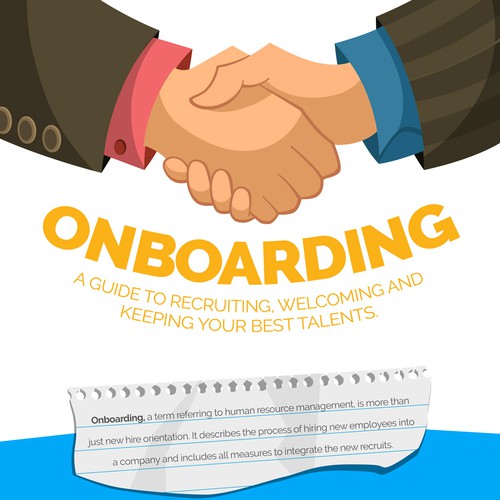 ONBOARDING

A GUIDE TO RECRUITING, WELCOMING AND KEEPING YOUR BEST TALENTS.

Onboarding, a term referring to human resource management, is more than just new hire orientation. It describes the process of hiring new employees into a company and includes all measures to integrate the new recruits.