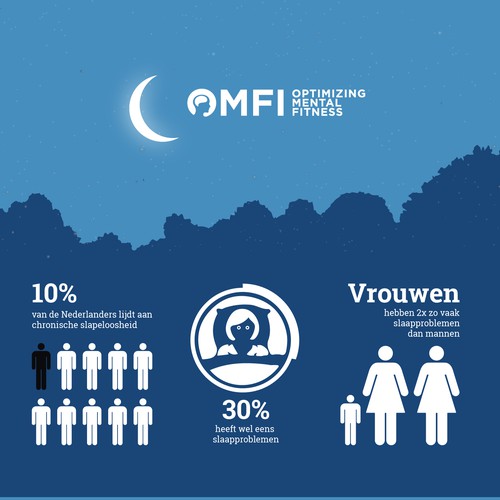 OMFI OPTIMIZING MENTAL FITNESS

10%
van de Nederlanders lijdt aan chronische slapeloosheid

30%
heeft wel eens slaapproblemen

Vrouwen
hebben 2x zo vaak slaapproblemen dan mannen