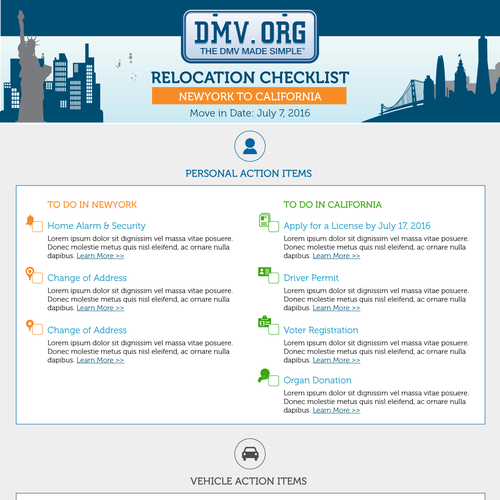 DMV.ORG
THE DMV MADE SIMPLE®

RELOCATION CHECKLIST
NEWYORK TO CALIFORNIA
Move in Date: July 7, 2016

PERSONAL ACTION ITEMS

TO DO IN NEWYORK

Home Alarm & Security
Lorem ipsum dolor sit dignissim vel massa vitae posuere. Donec molestie metus quis nisl eleifend, ac ornare nulla dapibus. Learn More >>

Change of Address
Lorem ipsum dolor sit dignissim vel massa vitae posuere. Donec molestie metus quis nisl eleifend, ac ornare nulla dapibus. Learn More >>

Change of Address
Lorem ipsum dolor sit dignissim vel massa vitae posuere. Donec molestie metus quis nisl eleifend, ac ornare nulla dapibus. Learn More >>

TO DO IN CALIFORNIA

Apply for a License by July 17, 2016
Lorem ipsum dolor sit dignissim vel massa vitae posuere. Donec molestie metus quis nisl eleifend, ac ornare nulla dapibus. Learn More >>

Driver Permit
Lorem ipsum dolor sit dignissim vel massa vitae posuere. Donec molestie metus quis nisl eleifend, ac ornare nulla dapibus. Learn More >>

Voter Registration
Lorem ipsum dolor sit dignissim vel massa vitae posuere. Donec molestie metus quis nisl eleifend, ac ornare nulla dapibus. Learn More >>

Organ Donation
Lorem ipsum dolor sit dignissim vel massa vitae posuere. Donec molestie metus quis nisl eleifend, ac ornare nulla dapibus. Learn More >>

VEHICLE ACTION ITEMS