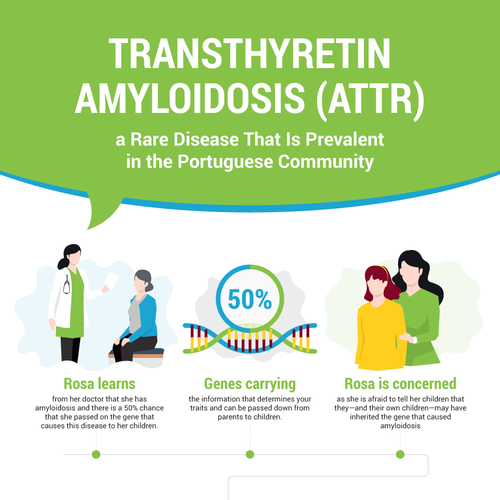 TRANSTHYRETIN AMYLOIDOSIS (ATTR)

a Rare Disease That Is Prevalent in the Portuguese Community

50%

Rosa learns

from her doctor that she has amyloidosis and there is a 50% chance that she passed on the gene that causes this disease to her children.

Genes carrying

the information that determines your traits and can be passed down from parents to children.

Rosa is concerned

as she is afraid to tell her children that they—and their own children—may have inherited the gene that caused amyloidosis