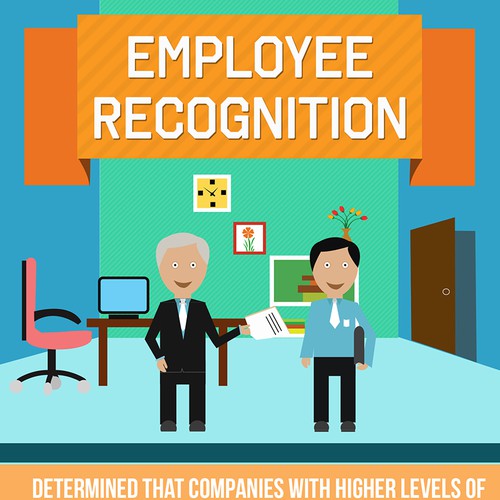 EMPLOYEE RECOGNITION

DETERMINED THAT COMPANIES WITH HIGHER LEVELS OF