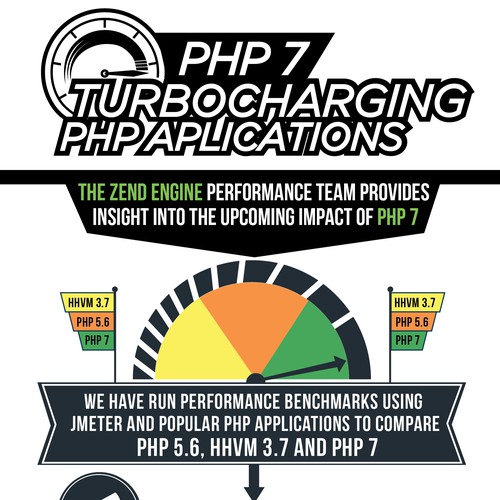 PHP 7
TURBOCHARGING
PHP APLICATIONS

THE ZEND ENGINE PERFORMANCE TEAM PROVIDES INSIGHT INTO THE UPCOMING IMPACT OF PHP 7

HHVM 3.7
PHP 5.6
PHP 7

HHVM 3.7
PHP 5.6
PHP 7

WE HAVE RUN PERFORMANCE BENCHMARKS USING JMETER AND POPULAR PHP APPLICATIONS TO COMPARE PHP 5.6, HHVM 3.7 AND PHP 7