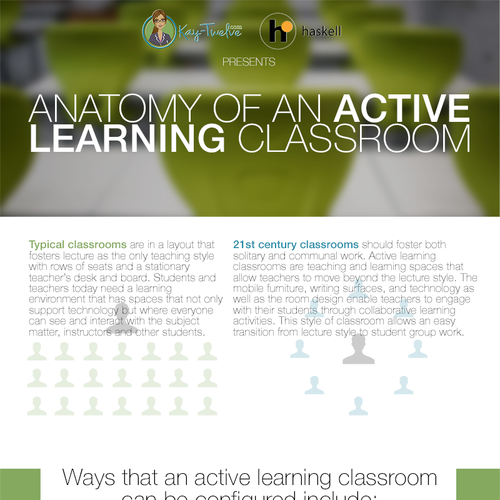 Kay-Twelve.com

haskell

PRESENTS

ANATOMY OF AN ACTIVE LEARNING CLASSROOM

Typical classrooms are in a layout that fosters lecture as the only teaching style with rows of seats and a stationary teacher's desk and board. Students and teachers today need a learning environment that has spaces that not only support technology but where everyone can see and interact with the subject matter, instructors and other students.

21st century classrooms should foster both solitary and communal work. Active learning classrooms are teaching and learning spaces that allow teachers to move beyond the lecture style. The mobile furniture, writing surfaces, and technology as well as the room design enable teachers to engage with their students through collaborative learning activities. This style of classroom allows an easy transition from lecture style to student group work.

Ways that an active learning classroom can be configured include: