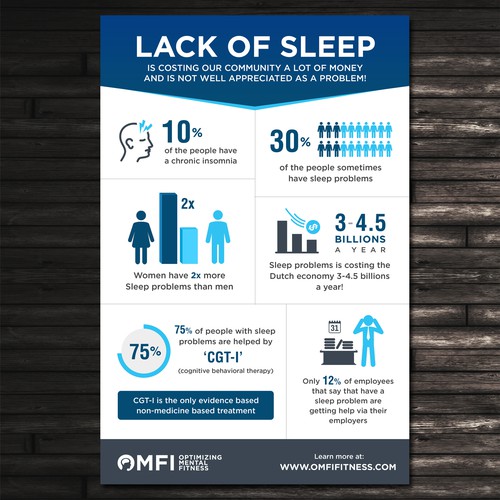 LACK OF SLEEP

IS COSTING OUR COMMUNITY A LOT OF MONEY AND IS NOT WELL APPRECIATED AS A PROBLEM!

10%

of the people have a chronic insomnia

30%

of the people sometimes have sleep problems

2x

Women have 2x more Sleep problems than men

3-4.5 BILLIONS A YEAR

Sleep problems is costing the Dutch economy 3-4.5 billions a year!

75%

75% of people with sleep problems are helped by 'CGT-I' (cognitive behavioral therapy)

CGT-I is the only evidence based non-medicine based treatment

31

Only 12% of employees that say that have a sleep problem are getting help via their employers

OMFI OPTIMIZING MENTAL FITNESS

Learn more at:
WWW.OMFIFITNESS.COM