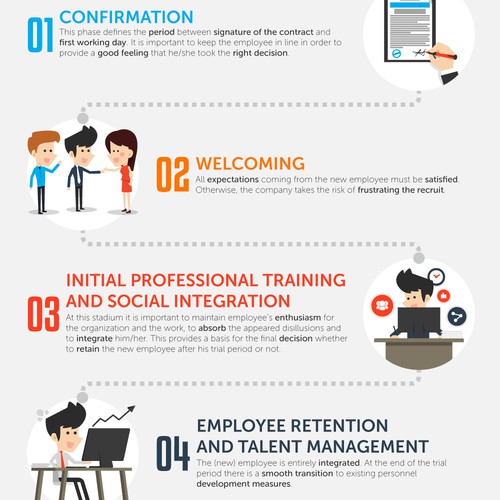 01 CONFIRMATION

This phase defines the period between signature of the contract and first working day. It is important to keep the employee in line in order to provide a good feeling that he/she took the right decision.

02 WELCOMING

All expectations coming from the new employee must be satisfied. Otherwise, the company takes the risk of frustrating the recruit.

03 INITIAL PROFESSIONAL TRAINING AND SOCIAL INTEGRATION

At this stadium it is important to maintain employee's enthusiasm for the organization and the work, to absorb the appeared disillusions and to integrate him/her. This provides a basis for the final decision whether to retain the new employee after his trial period or not.

04 EMPLOYEE RETENTION AND TALENT MANAGEMENT

The (new) employee is entirely integrated. At the end of the trial period there is a smooth transition to existing personnel development measures.