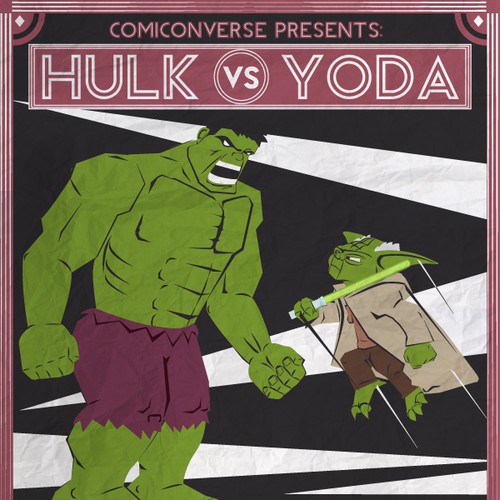 COMICONVERSE PRESENTS:

HULK VS YODA