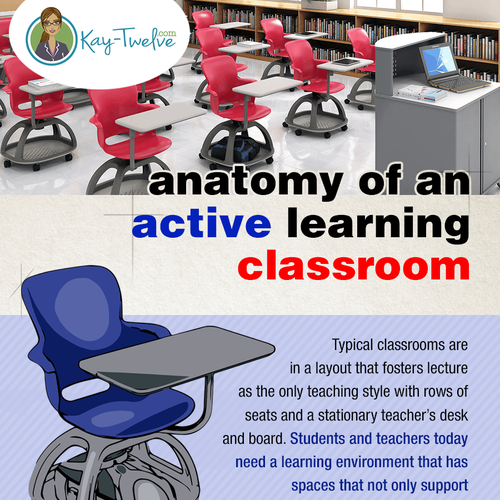 Kay-Twelve.com

anatomy of an active learning classroom

Typical classrooms are in a layout that fosters lecture as the only teaching style with rows of seats and a stationary teacher's desk and board. Students and teachers today need a learning environment that has spaces that not only support