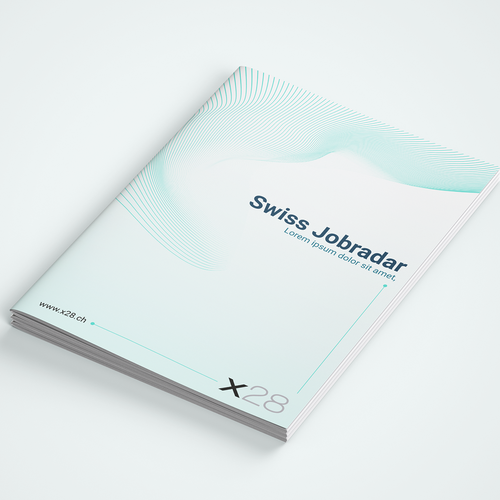 Swiss Jobradar
Lorem ipsum dolor sit amet,

www.x28.ch

x28