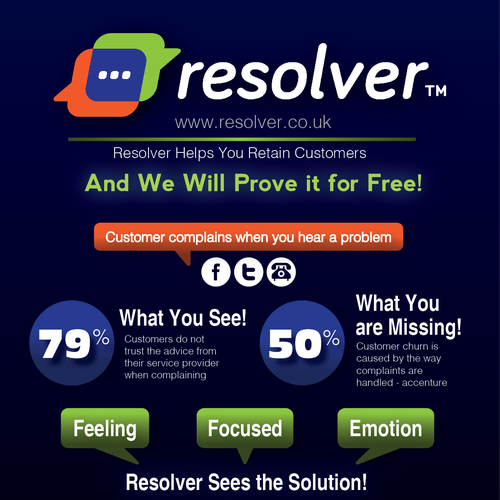 resolver™

www.resolver.co.uk

Resolver Helps You Retain Customers

And We Will Prove it for Free!

Customer complains when you hear a problem

79%

What You See!

Customers do not trust the advice from their service provider when complaining

50%

What You are Missing!

Customer churn is caused by the way complaints are handled - accenture

Feeling

Focused

Emotion

Resolver Sees the Solution!